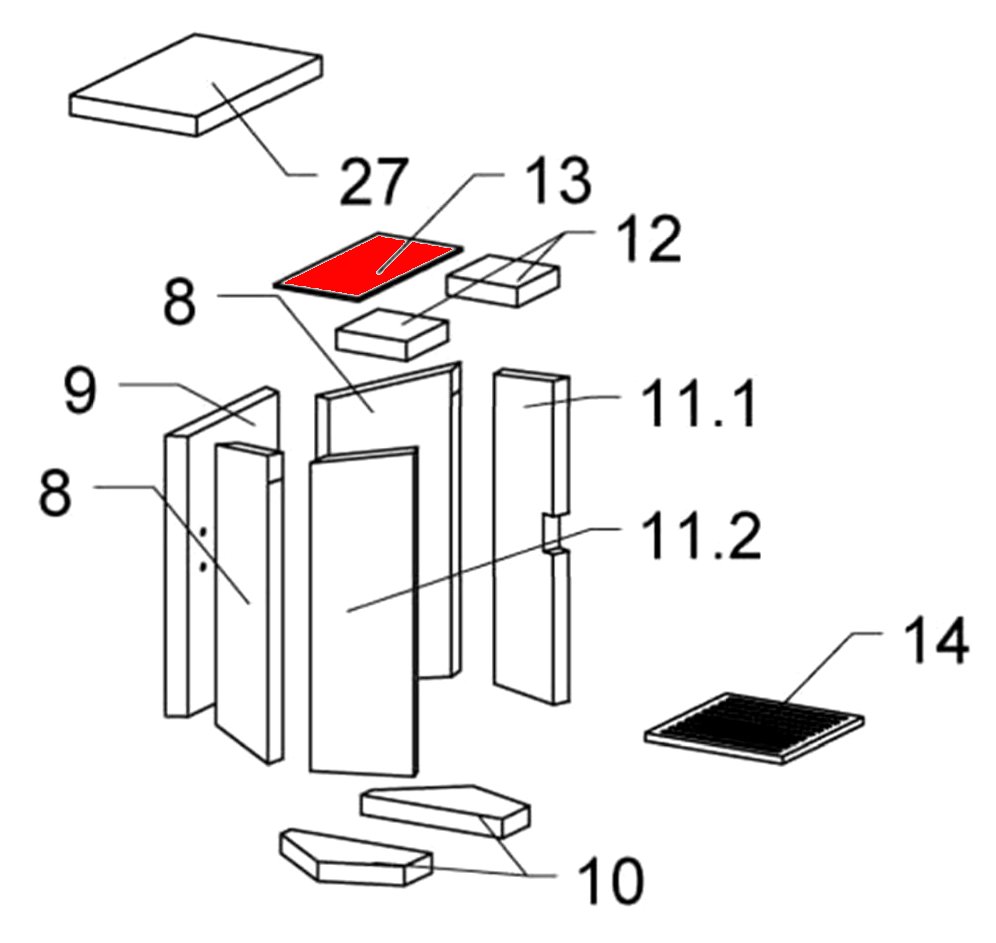 27
13
12
8
9
11.1
8
11.2
14
10