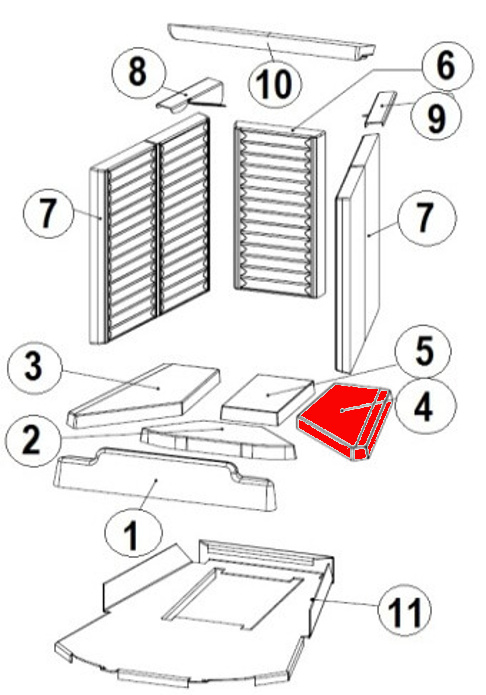 8
10
6
9
7
7
3
5
4
2
1
11