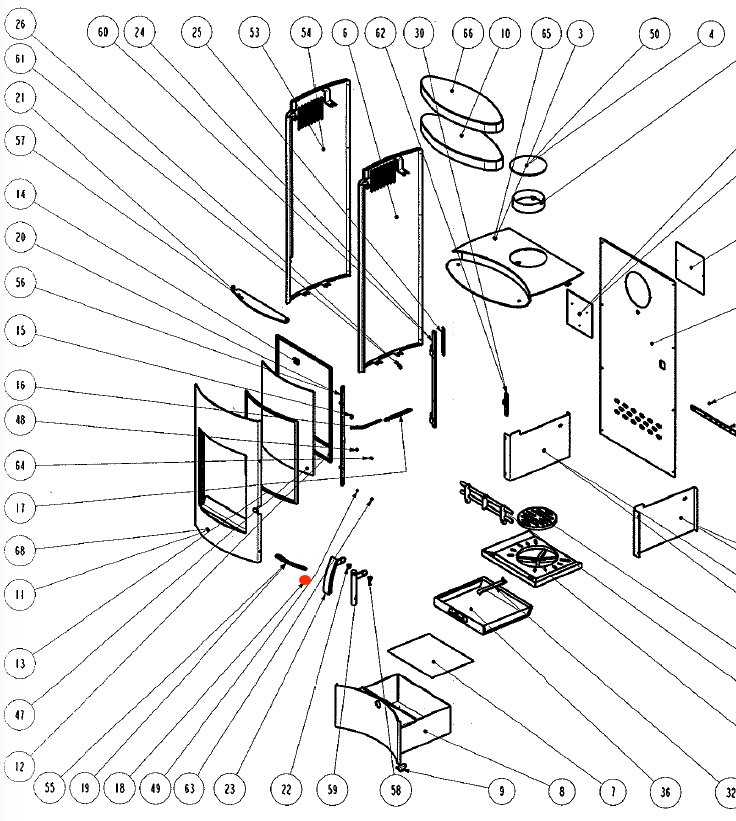 26
60
24
25
53
54
6
62
30
66
10
65
3
50
4
61
21
57
14
20
56
15
16
48
64
17
68
11
13
47
12
55
19
18
49
63
23
22
59
58
9
8
7
36
32