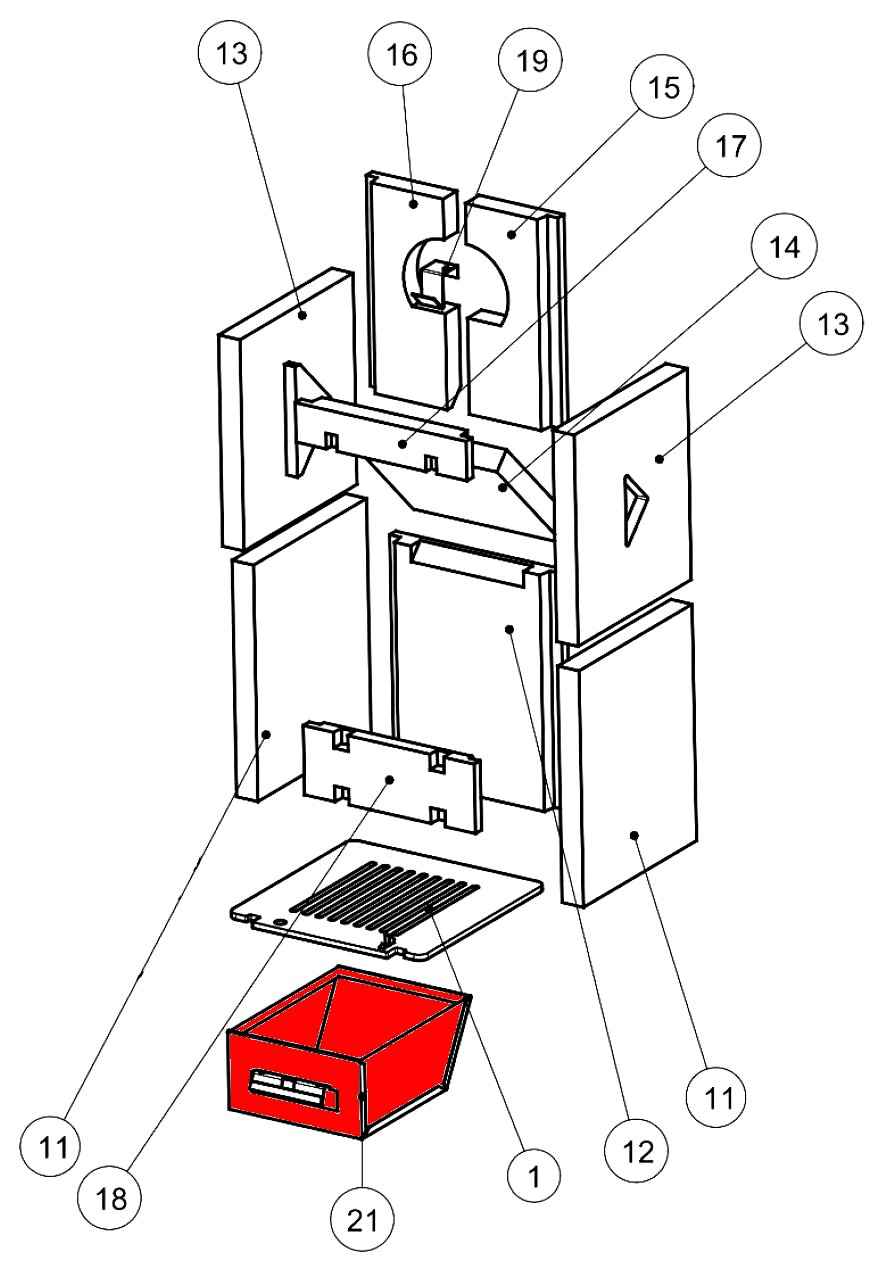 13
16
19
15
17
14
13
11
18
21
1
12
11