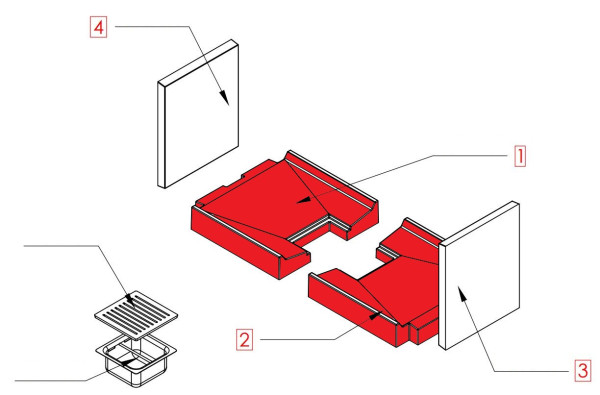 4

1

2

3