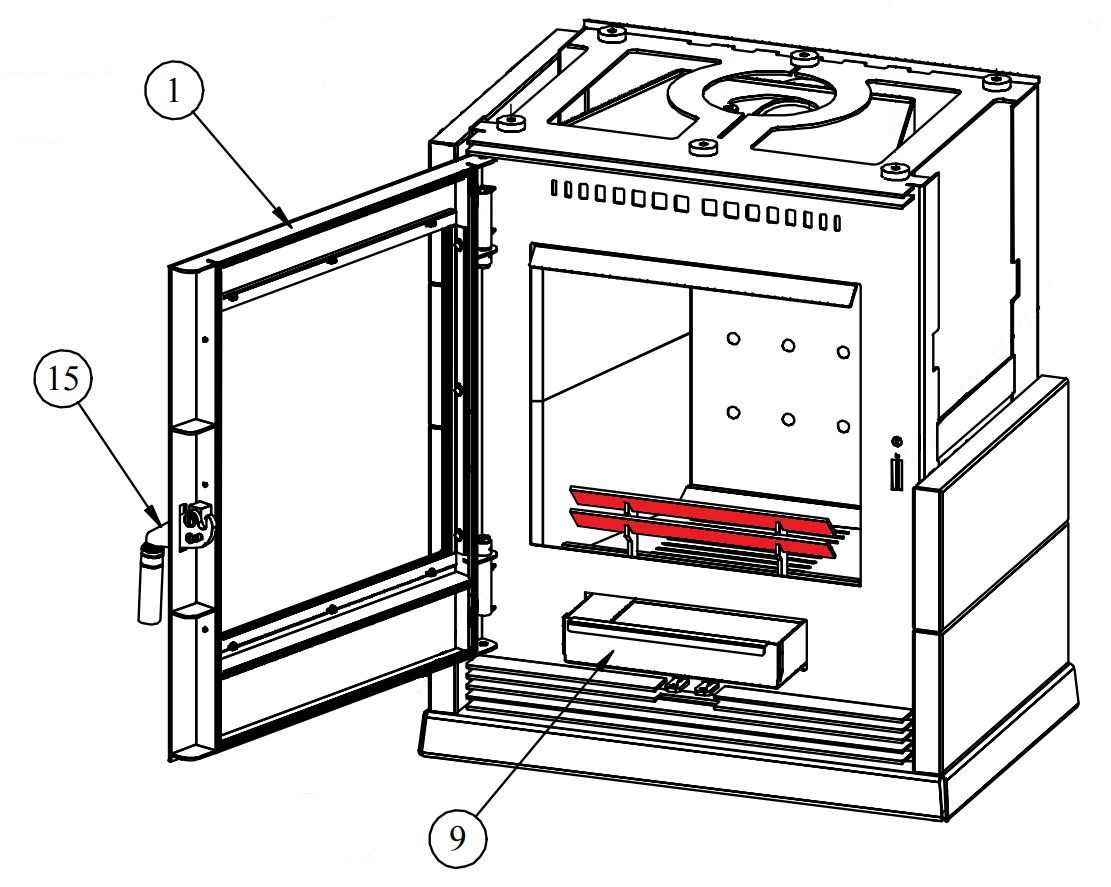 1

15

9