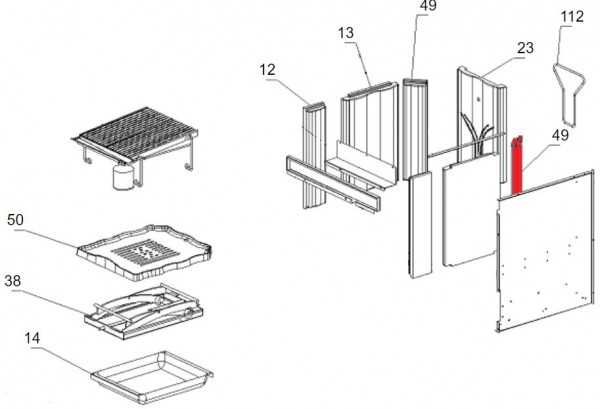 49
112
13
23
12
49
50
38
14