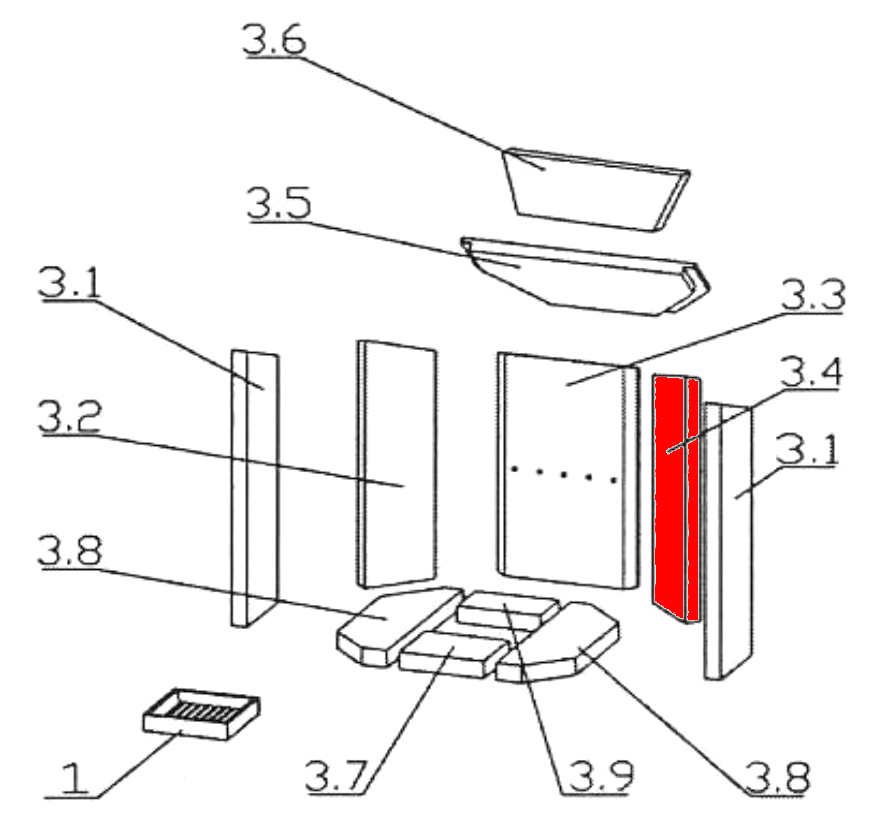 3.6
3.5
3.1
3.3
3.4
3.2
3.1
3.8
1
3.7
3.9
3.8