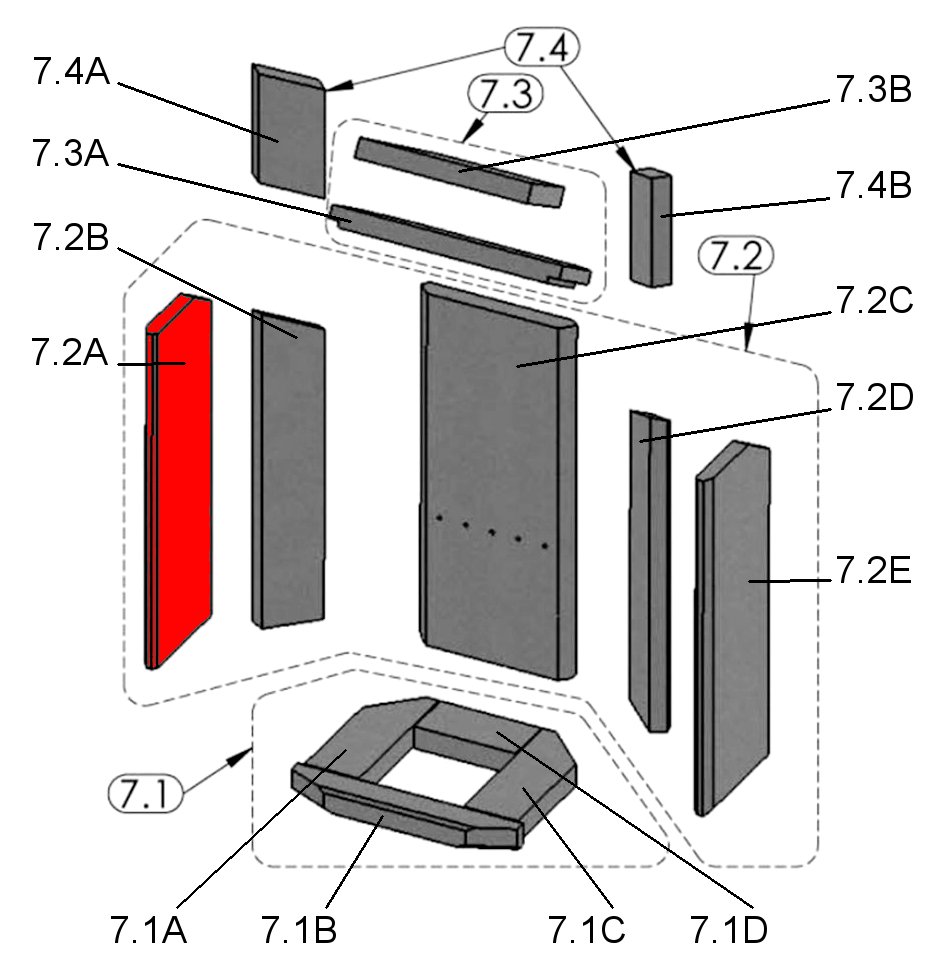 7.4A
7.4
7.3
7.3B
7.3A
7.4B
7.2B
7.2
7.2C
7.2A
7.2D
7.2E
7.1
7.1A
7.1B
7.1C
7.1D