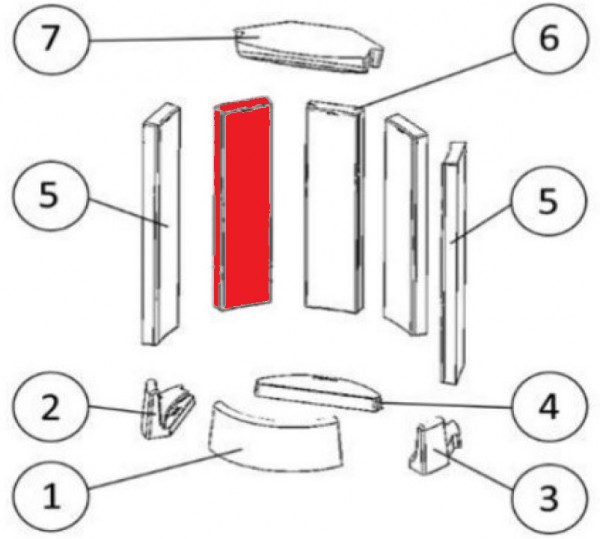 7
6
5
5
2
4
1
3