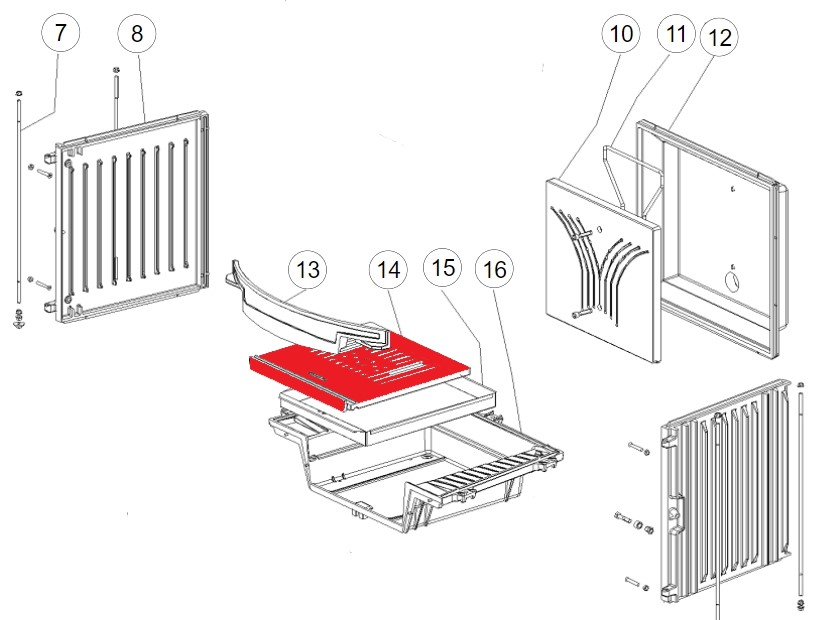 7
8
10
11
12
13
14
15
16