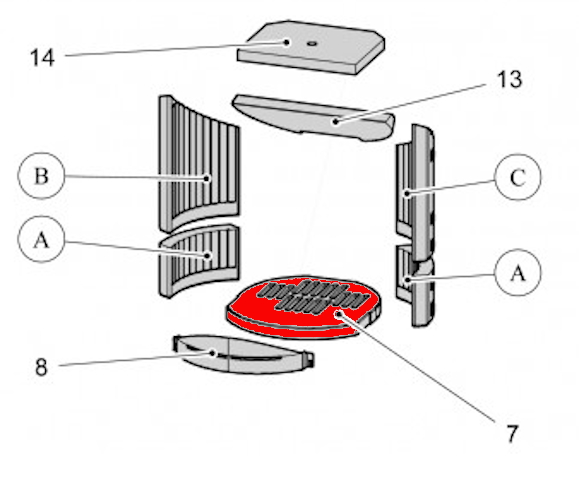 14
13
B
C
A
A
8
7