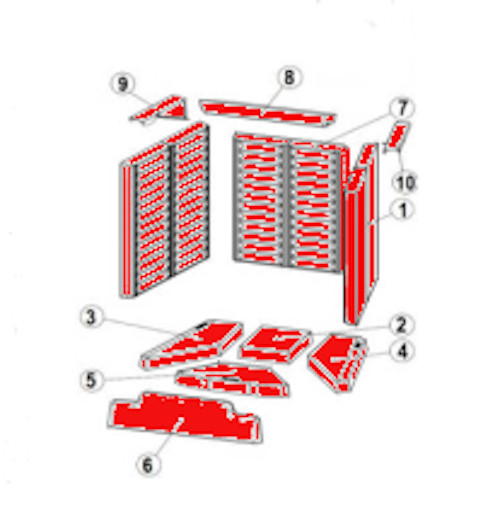 9
8
7
10
1
3
2
4
5
6