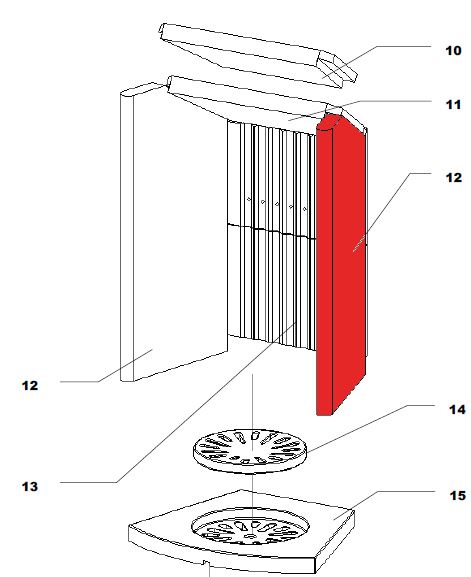 10
11
12
12
14
13
15