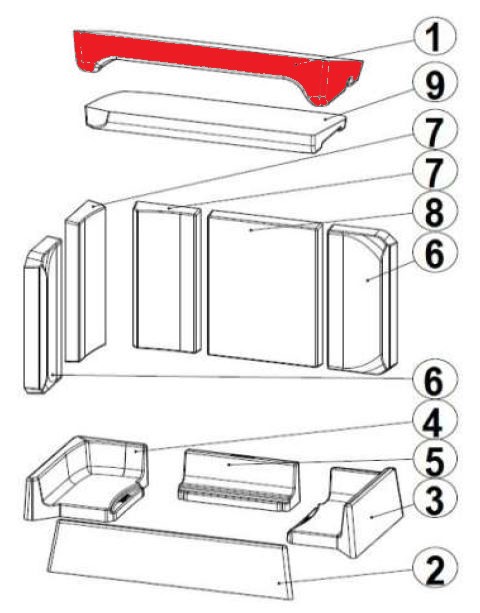 1
9
7
7
8
6
6
4
5
3
2