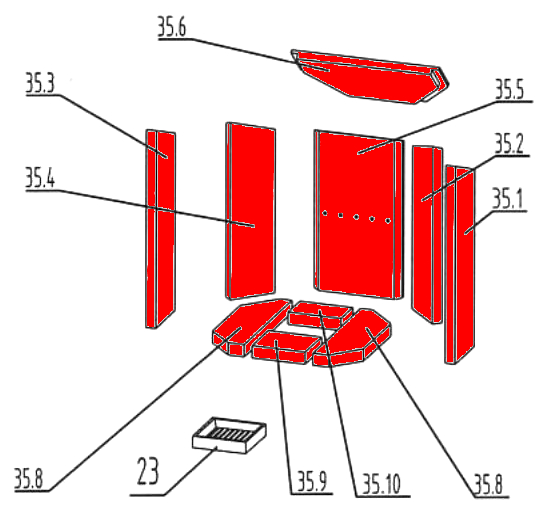 35.6
35.3
35.5
35.2
35.4
35.1
35.8
23
35.9
35.10
35.8