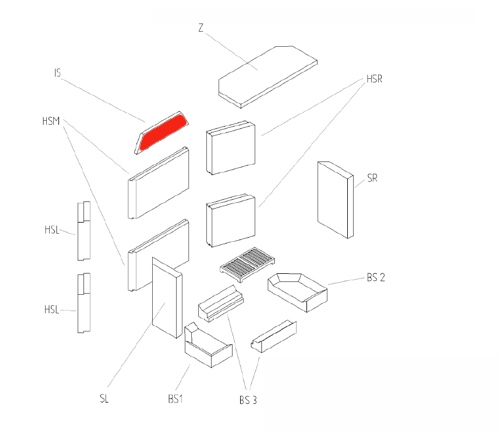 Z
IS
HSR
HSM
SR
HSL
HSL
BS 2
SL
BS1
BS 3