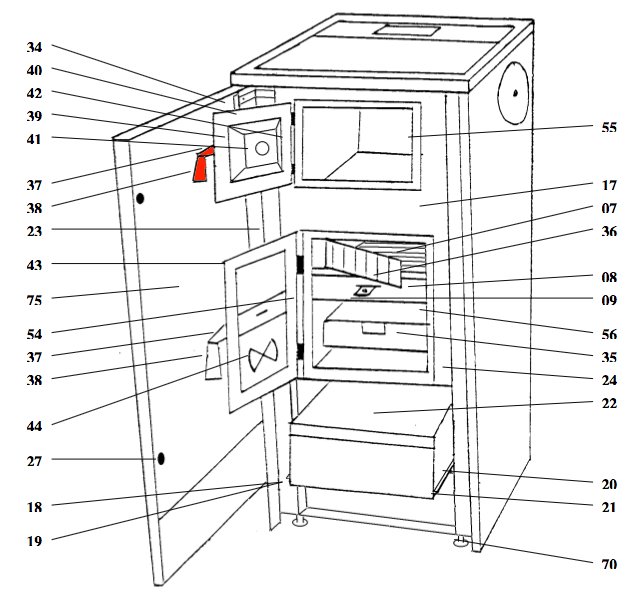 34
40
42
39
41
37
38
23
43
75
54
37
38
44
27
18
19
55
17
07
36
08
09
56
35
24
22
20
21
70