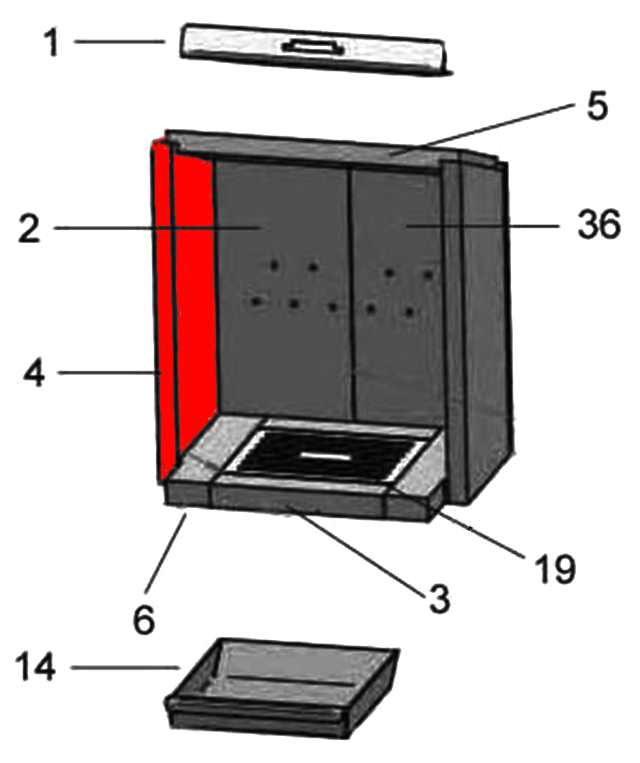 1
5
2
36
4
19
3
6
14