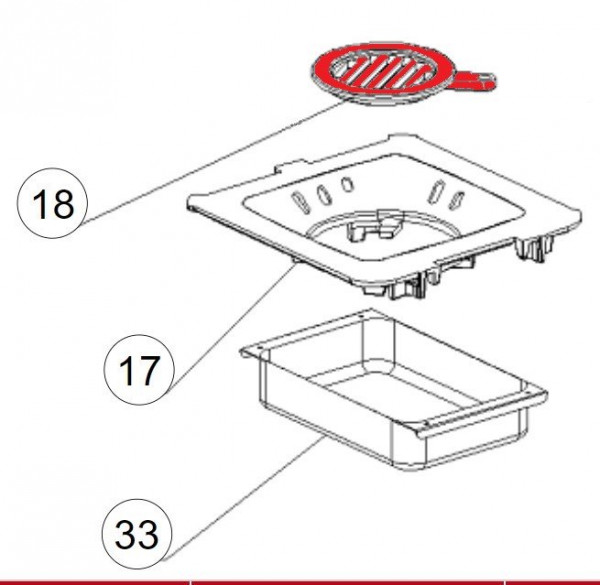 18

17

33