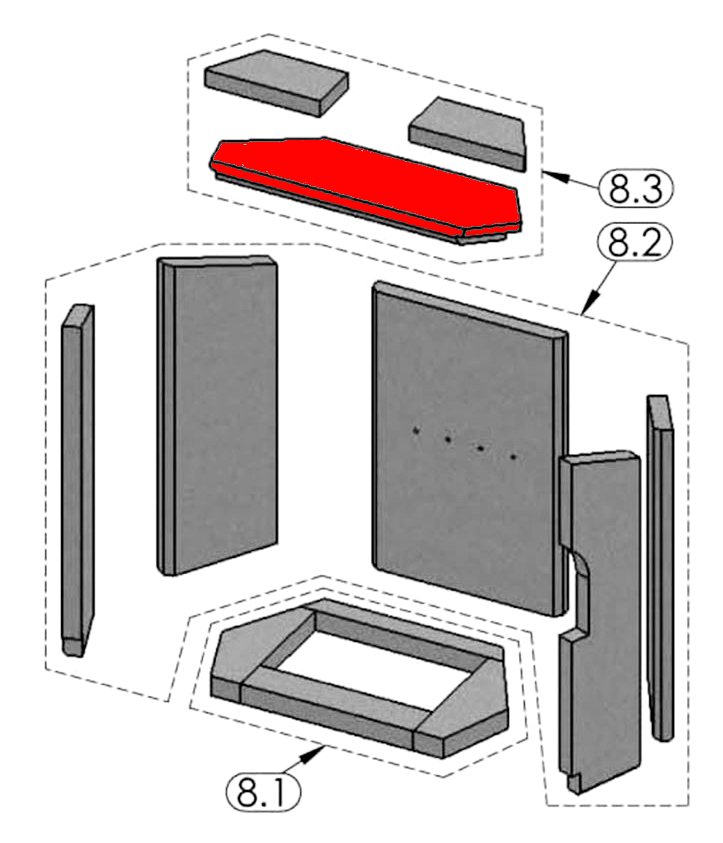 8.3
8.2
8.1