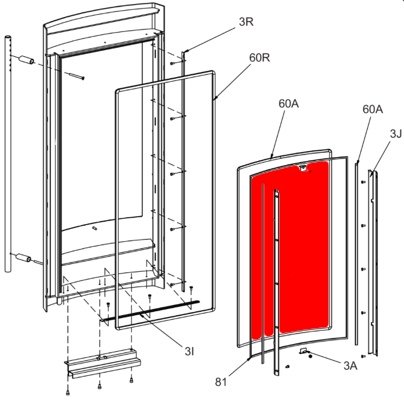 3R
60R
60A
60A
3J
3I
3A
81