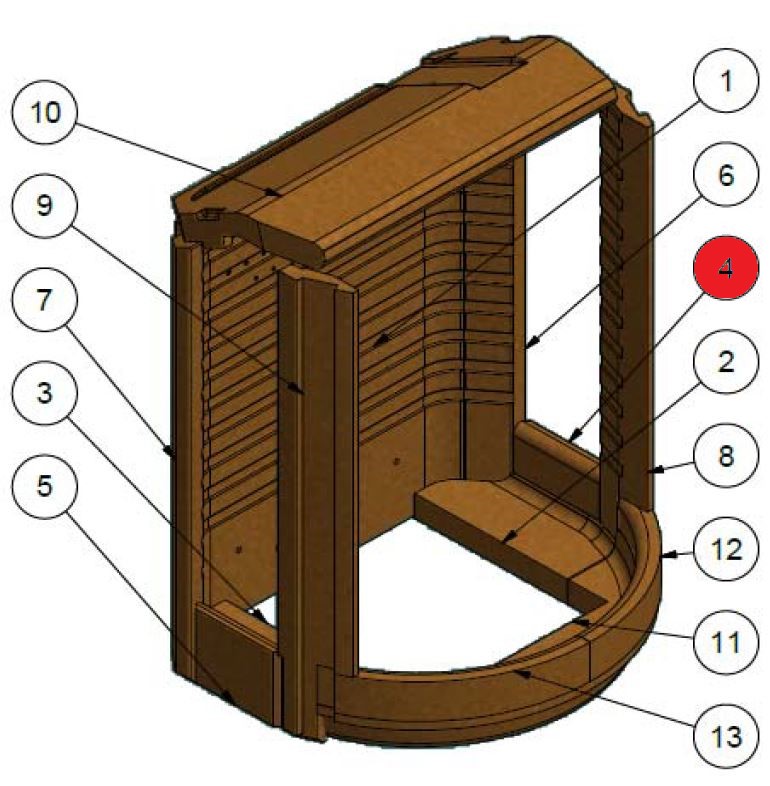 10
9
7
3
5
1
6
4
2
8
12
11
13