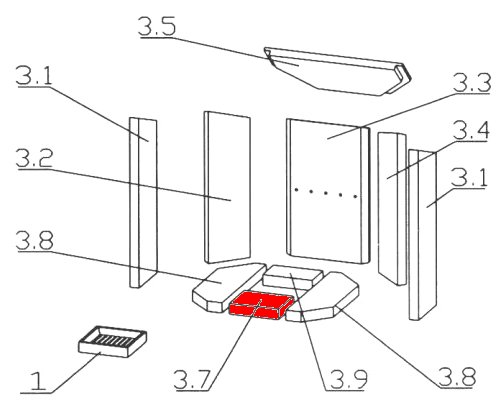 3.5
3.1
3.3
3.4
3.2
3.1
3.8
1
3.7
3.9
3.8