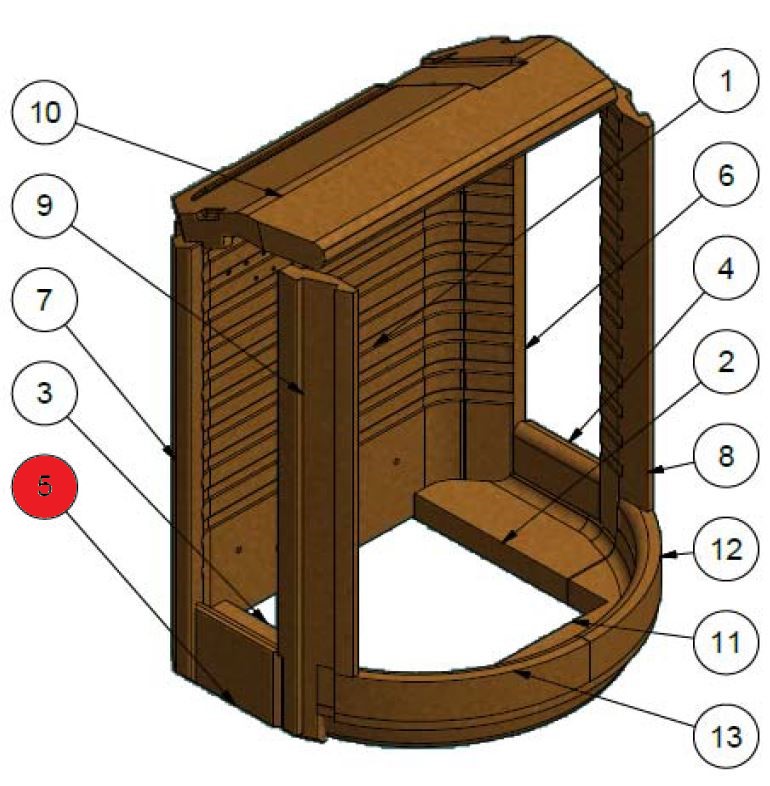 10
9
7
3
5
1
6
4
2
8
12
11
13