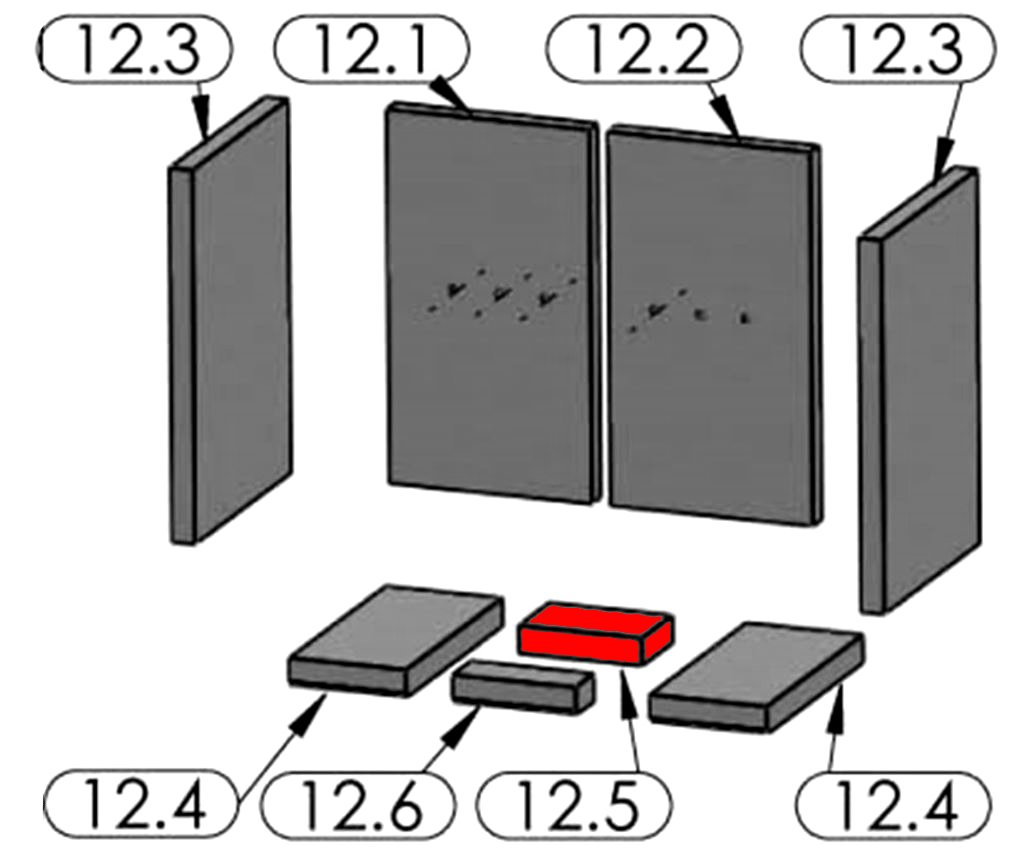 12.3
12.1
12.2
12.3

12.4
12.6
12.5
12.4