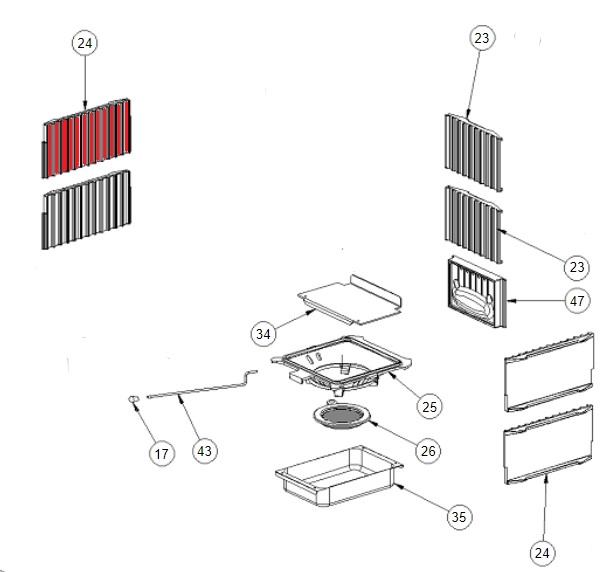 24
23
23
47
34
25
17
43
26
35
24