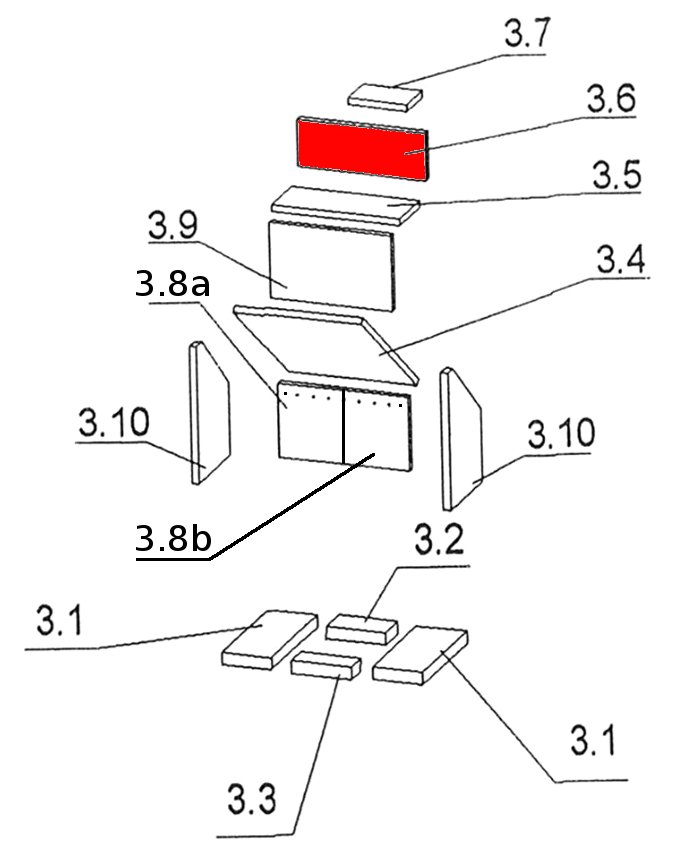 3.7
3.6
3.5
3.9
3.4
3.8a
3.10
3.10
3.8b
3.2
3.1
3.1
3.3