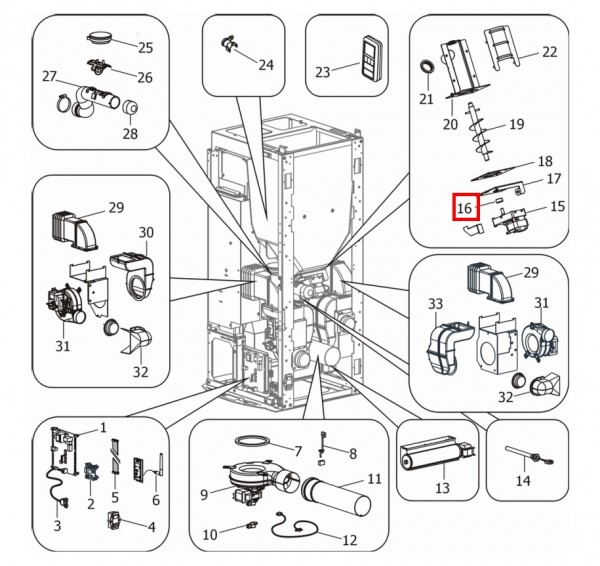 25
26
27
28
24
23
22
21
20
19
18
17
16
15
29
30
31
32
29
33
31
32
1
2
3
4
5
6
7
8
9
10
11
12
13
14