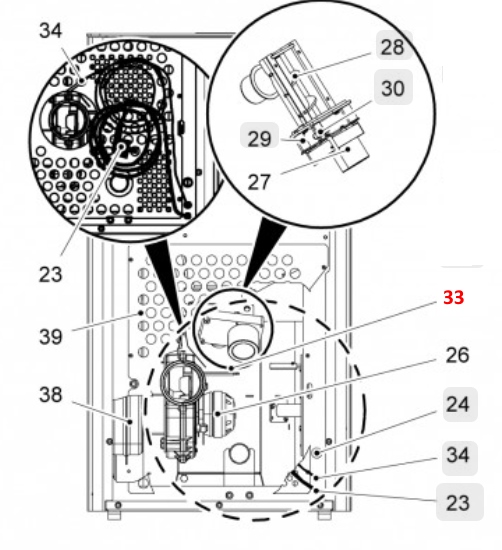 34
28
30
29
27
23
33
39
26
38
24
34
23