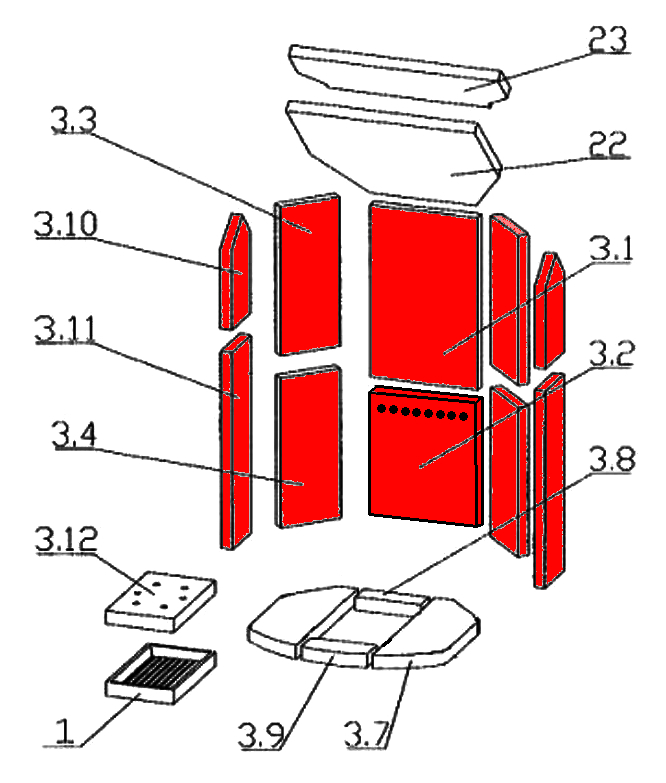 23
3.3
22
3.10
3.1
3.11
3.2
3.4
3.8
3.12
1
3.9
3.7