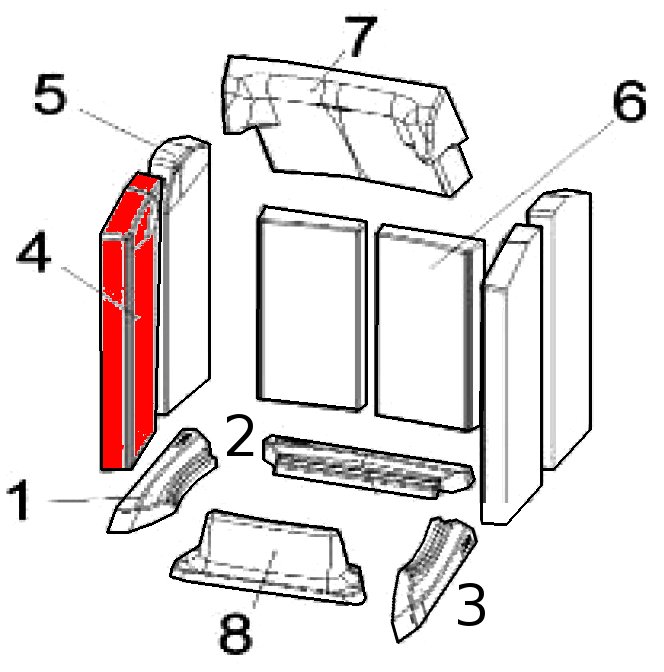 7
5
6
4
2
1
3
8