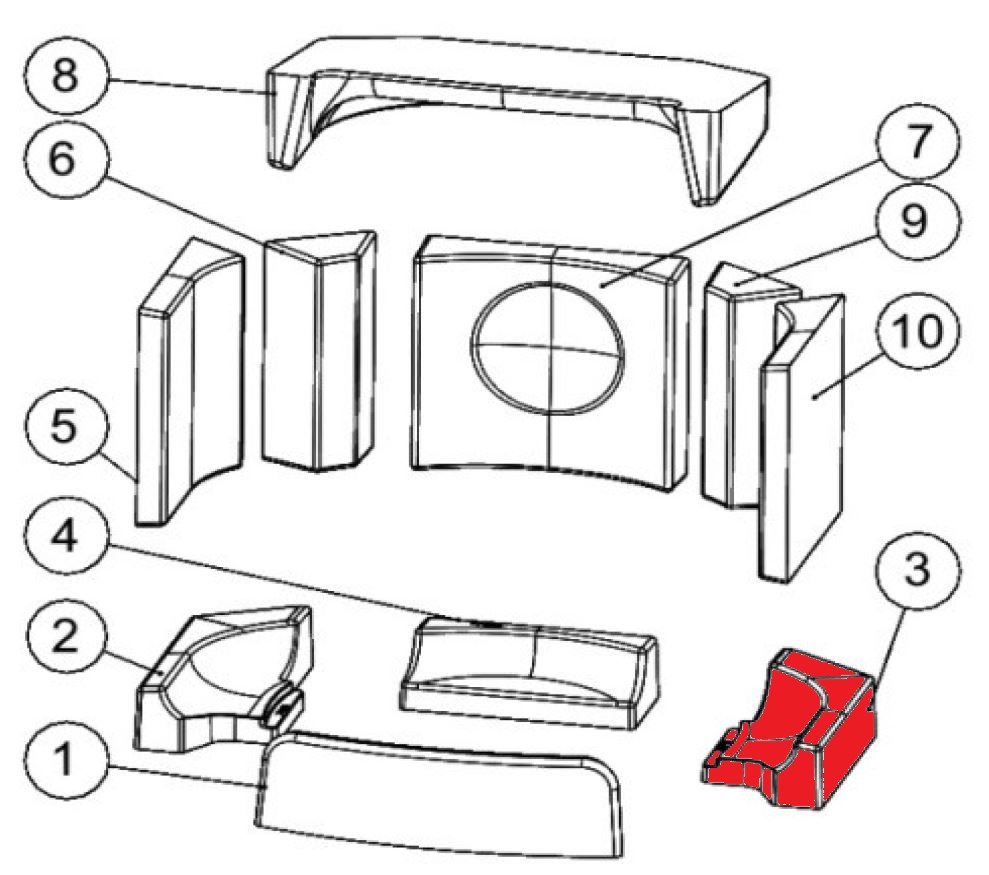 8
6
7
9
10
5
4
3
2
1