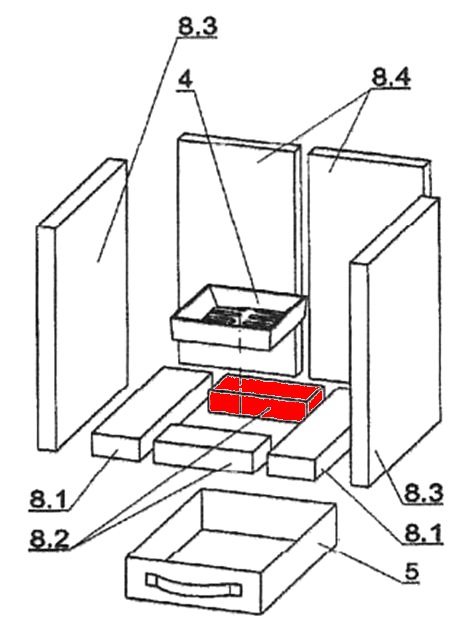 8.3
4
8.4
8.1
8.2
8.3
8.1
5