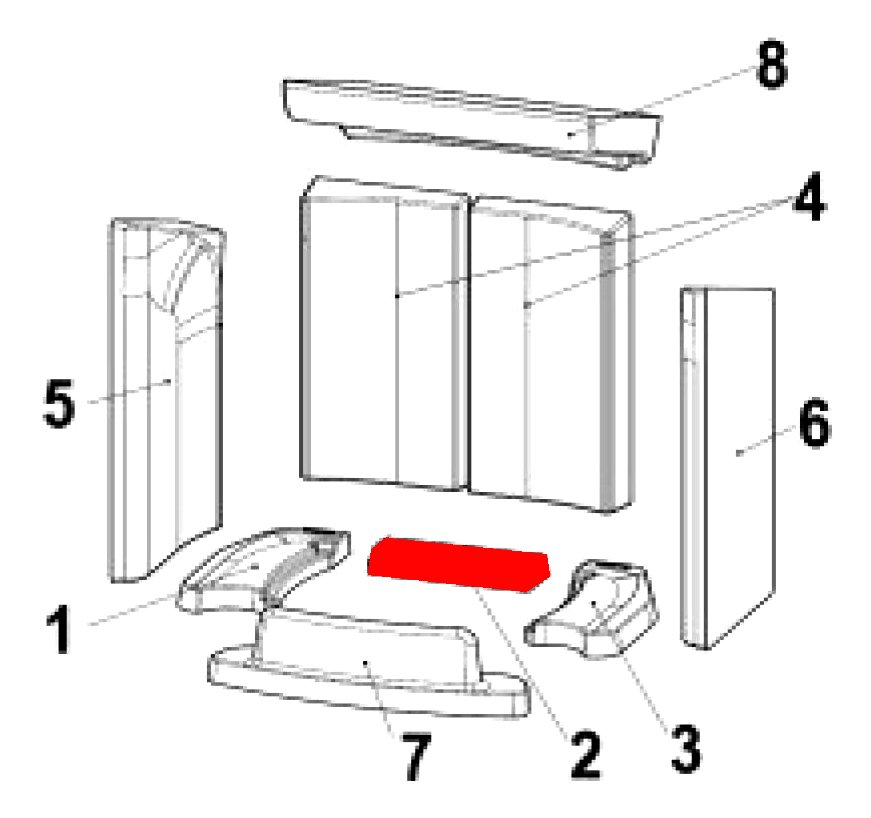 8
4
5
6
1
7
2
3