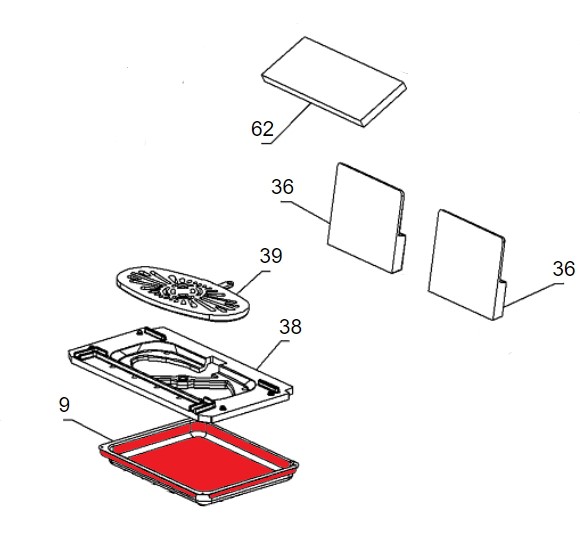 62

36

39

36

38

9