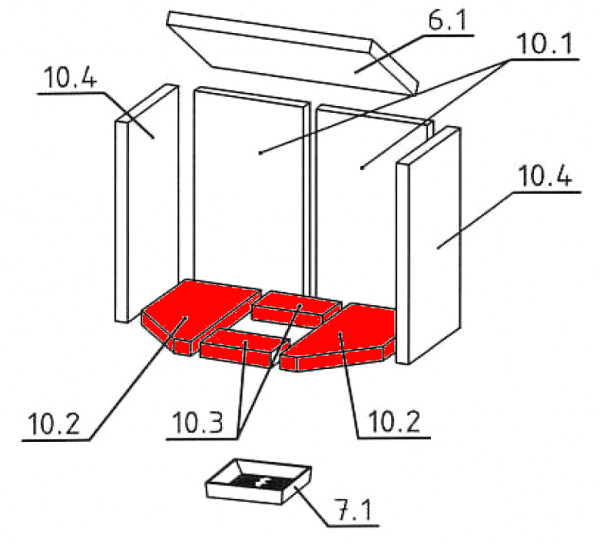 6.1
10.1
10.4
10.4
10.2
10.3
10.2
7.1