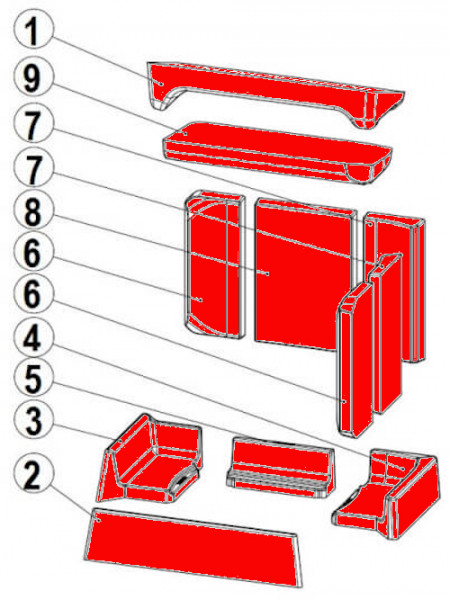 1
9
7
7
8
6
6
4
5
3
2