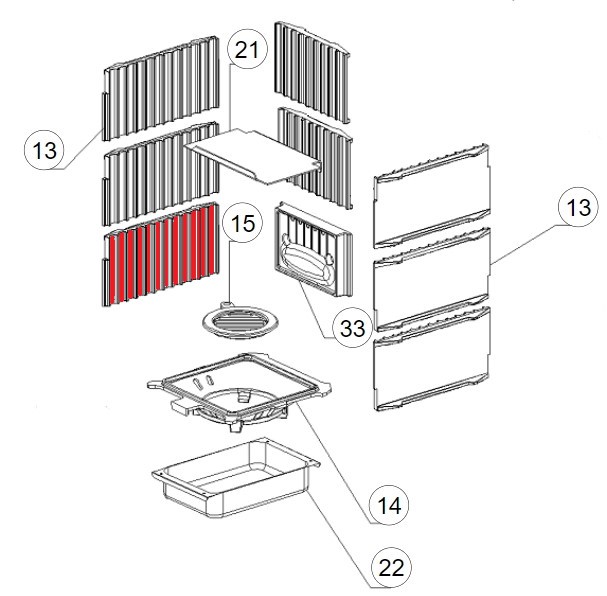 21
13
15
13
33
14
22