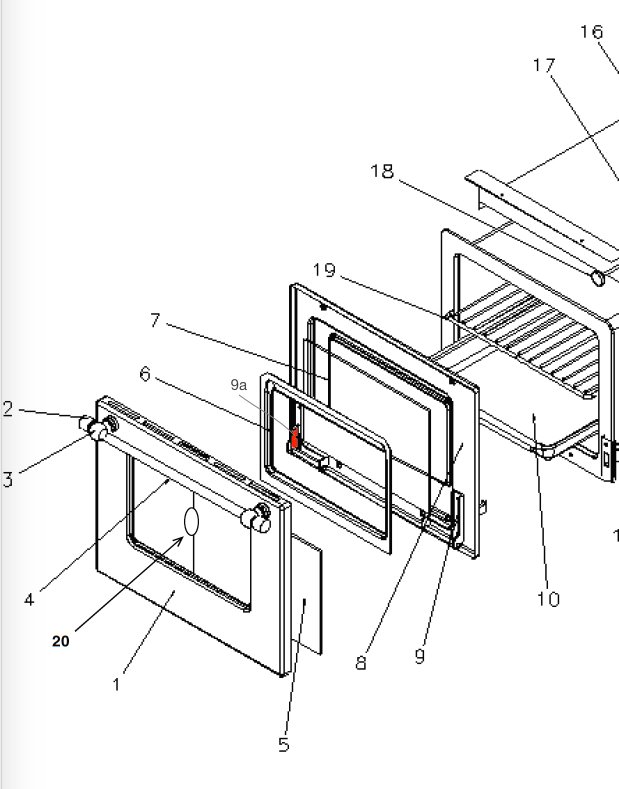 16
17
18
19
7
6
9a
2
3
4
20
1
5
8
9
10
1