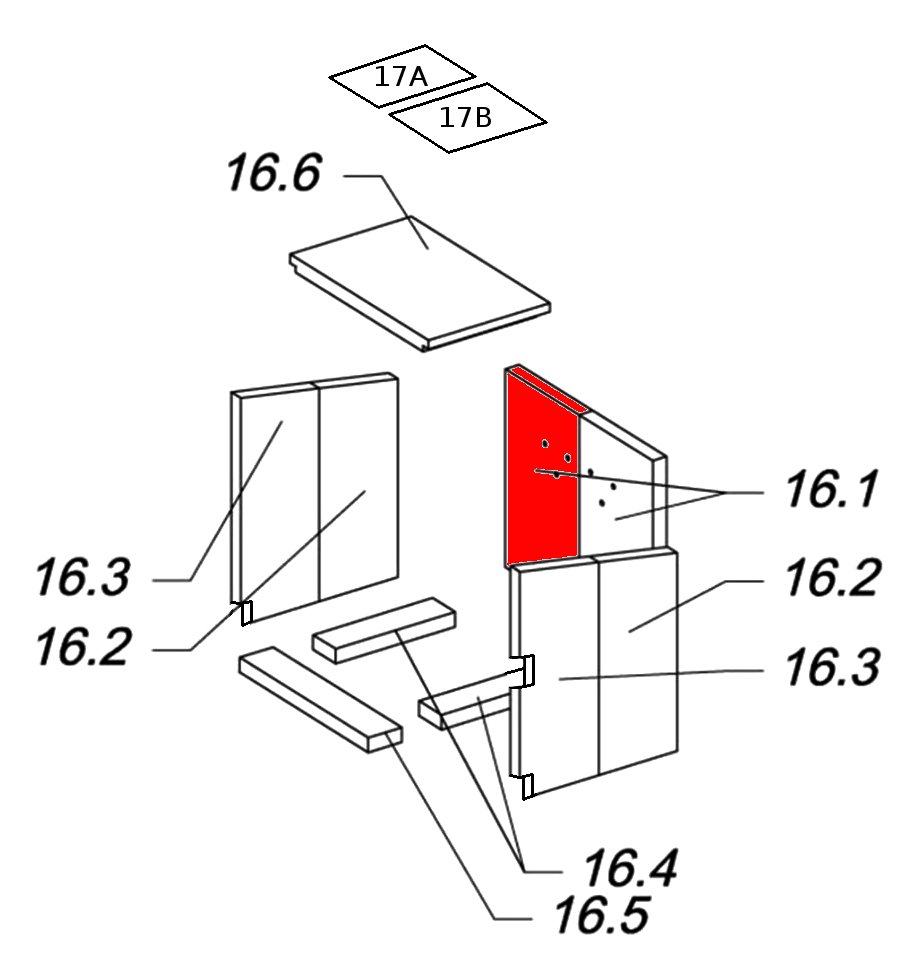 17A
17B
16.6
16.1
16.3
16.2
16.2
16.3
16.4
16.5