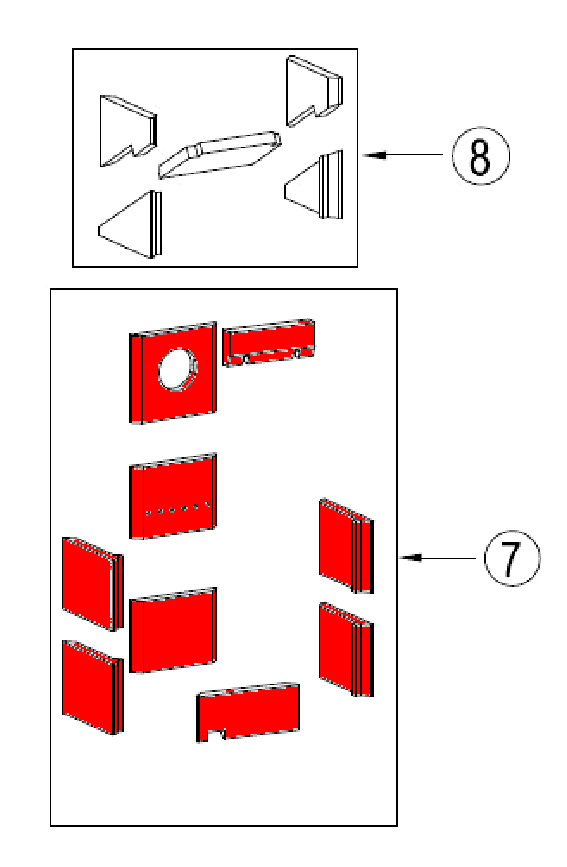 8

7