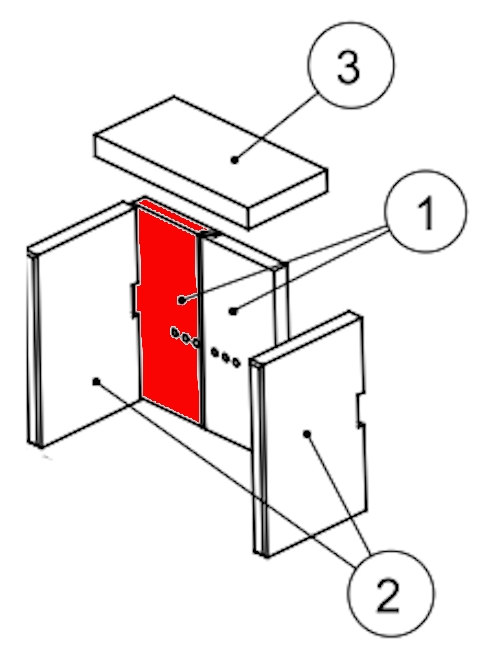 3
1
2