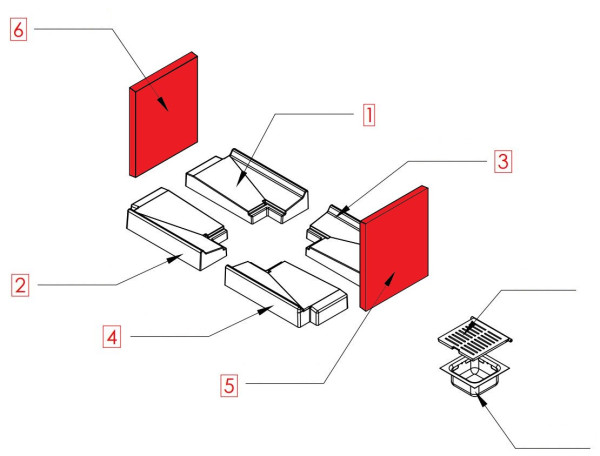 6

1

3

2

4

5