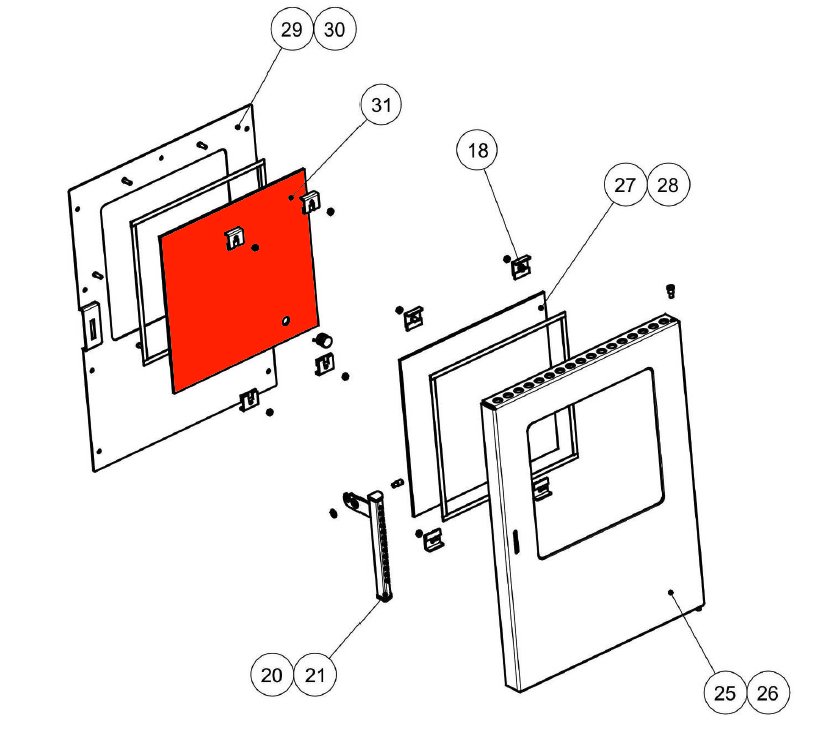 29 30
31
18
27 28
20 21
25 26