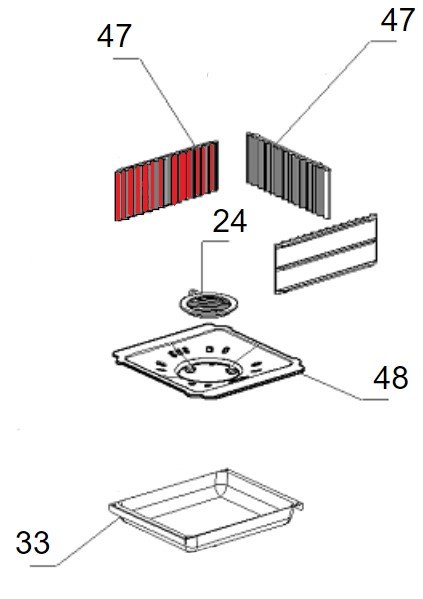 47
47
24
48
33