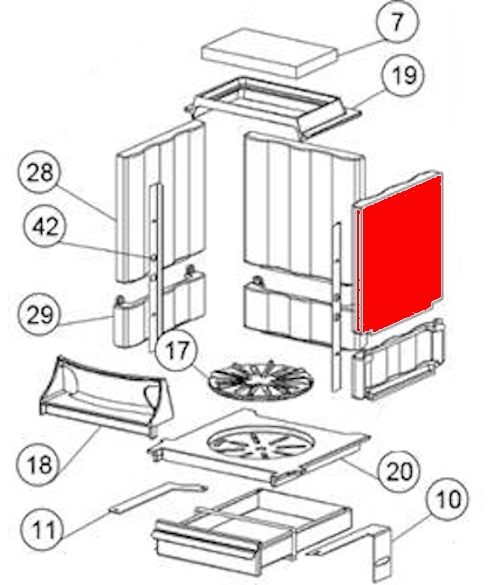 7
19
28
42
29
17
18
20
10
11