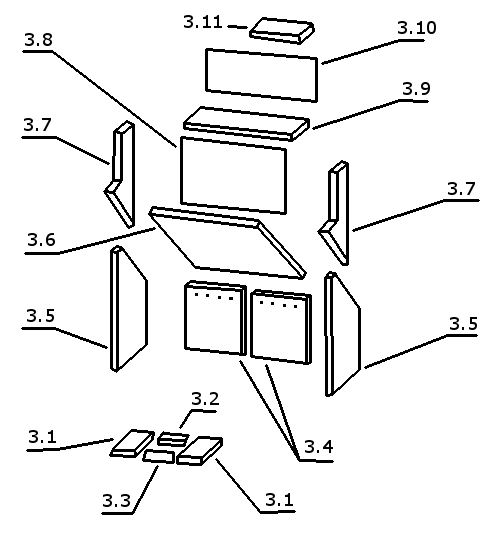 3.11
3.10
3.8
3.9
3.7
3.7
3.6
3.5
3.5
3.2
3.1
3.4
3.3
3.1