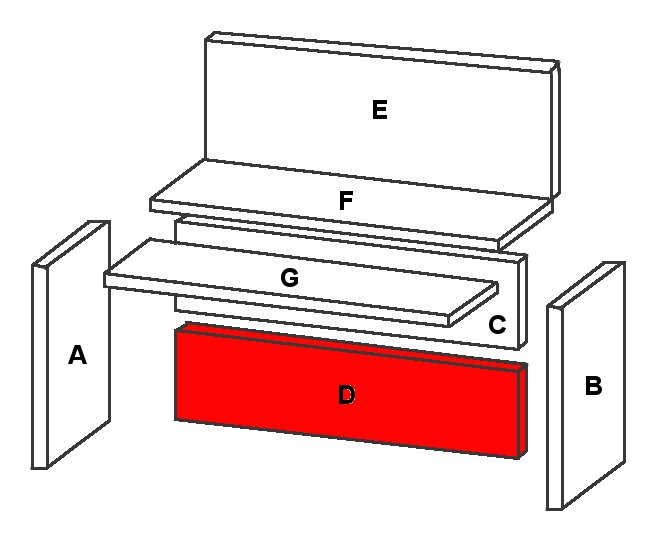 E
F
G
C
A
D
B