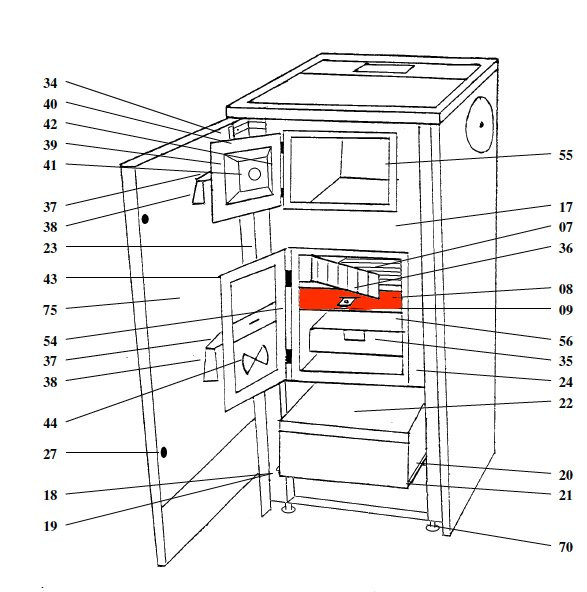 34
40
42
39
41
37
38
23
43
75
54
37
38
44
27
18
19
55
17
07
36
08
09
56
35
24
22
20
21
70